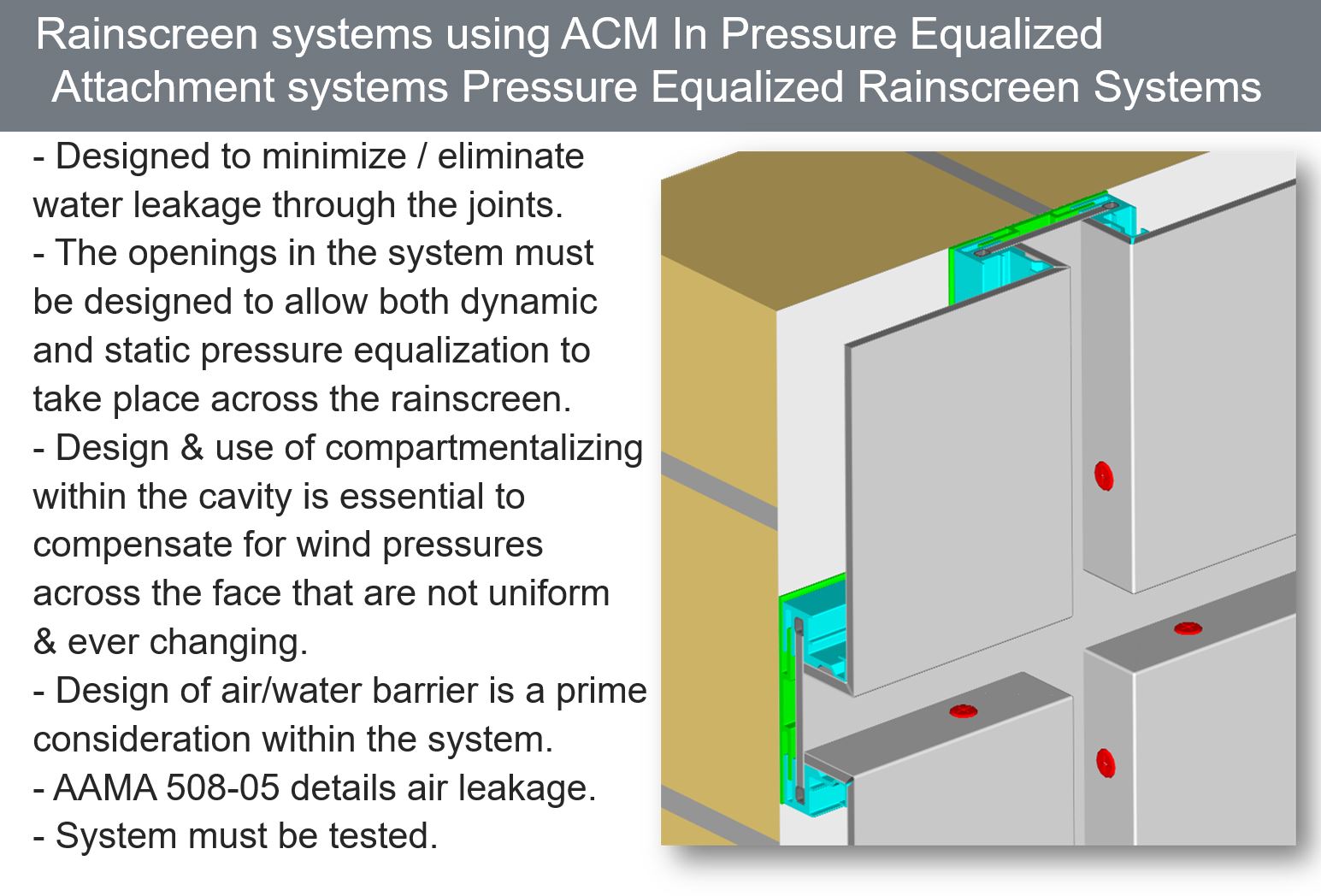 Rainscreen systems using ACM In Pressure Equalized Attachment systems Pressure Equalized Rainscreen Systems

- Designed to minimize / eliminate water leakage through the joints.
- The openings in the system must be designed to allow both dynamic and static pressure equalization to take place across the rainscreen.
- Design & use of compartmentalizing within the cavity is essential to compensate for wind pressures across the face that are not uniform & ever changing.
- Design of air/water barrier is a prime consideration within the system.
- AAMA 508-05 details air leakage.
- System must be tested.