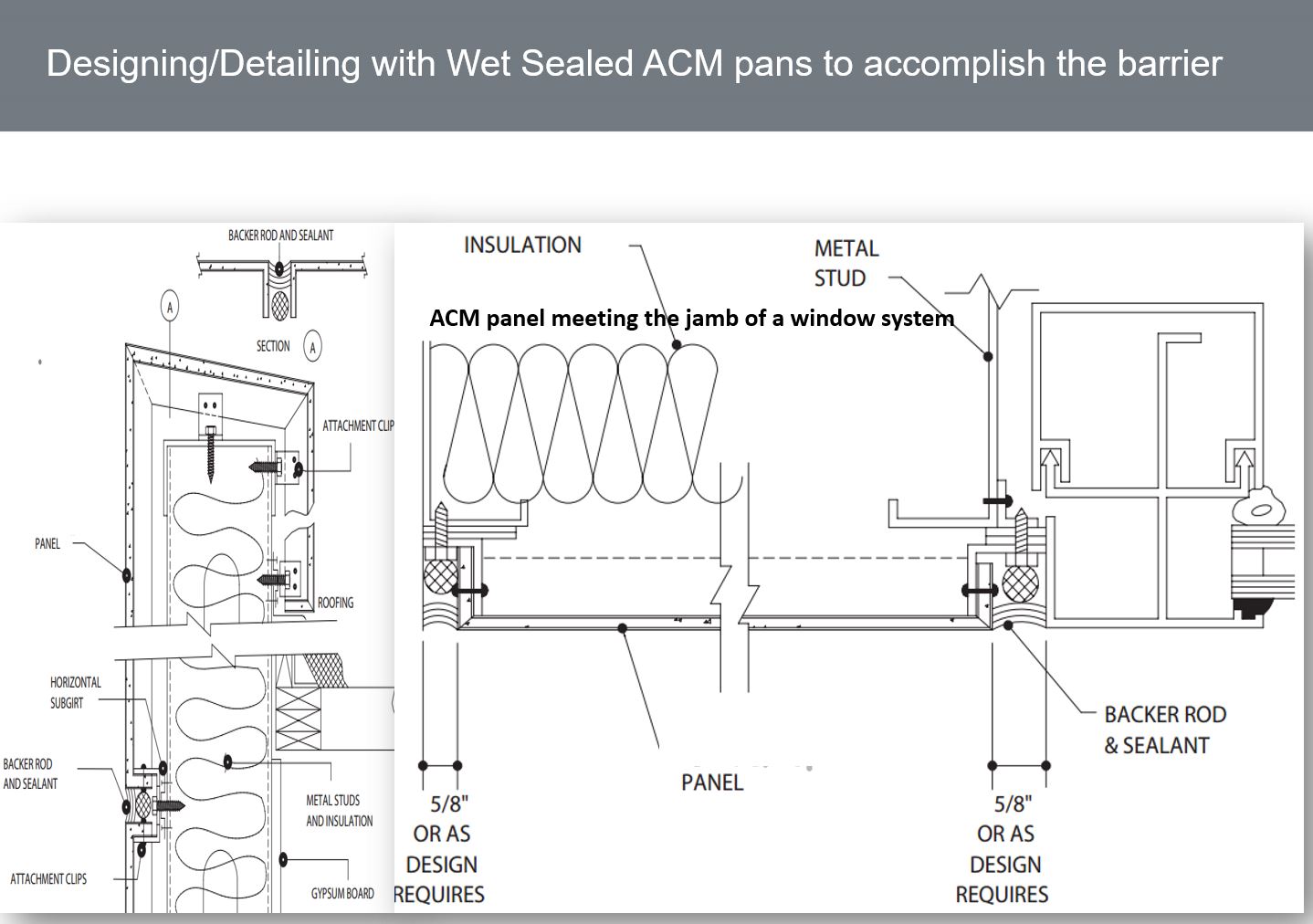 Designing/Detailing with Wet Sealed ACM pans to accomplish the barrier

BACKER ROD AND SEALANT

A

SECTION A

ATTACHMENT CLIP

PANEL

ROOFING

HORIZONTAL SUBGIRT

BACKER ROD AND SEALANT

METAL STUDS AND INSULATION

ATTACHMENT CLIPS

GYPSUM BOARD

INSULATION

METAL STUD

ACM panel meeting the jamb of a window system

BACKER ROD & SEALANT

PANEL

5/8" OR AS DESIGN REQUIRES

5/8" OR AS DESIGN REQUIRES